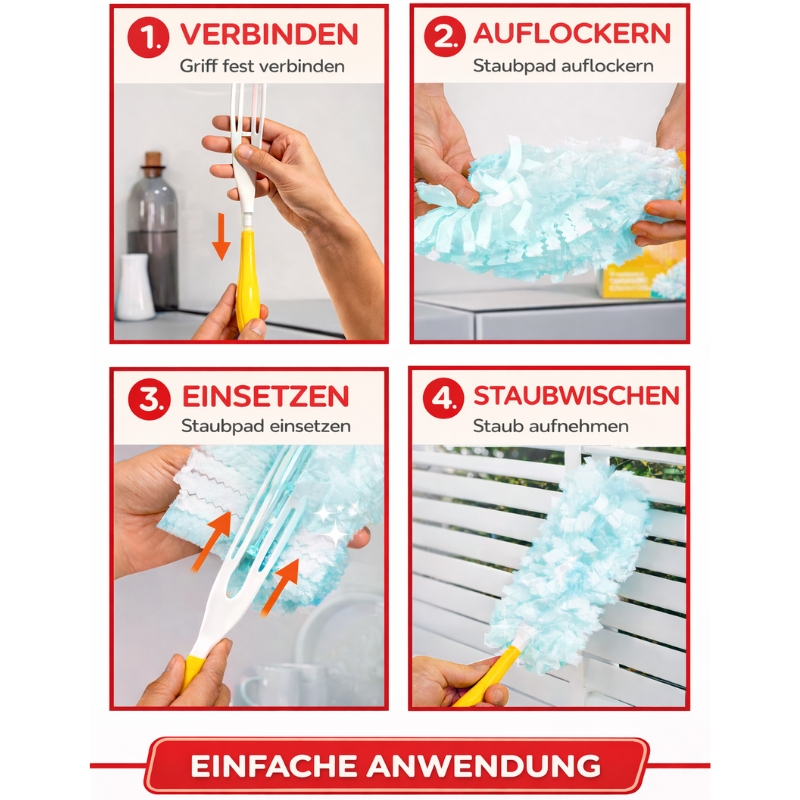 1. VERBINDEN
Griff fest verbinden

2. AUFLOCKERN
Staubpad auflockern

3. EINSETZEN
Staubpad einsetzen

4. STAUBWISCHEN
Staub aufnehmen

EINFACHE ANWENDUNG