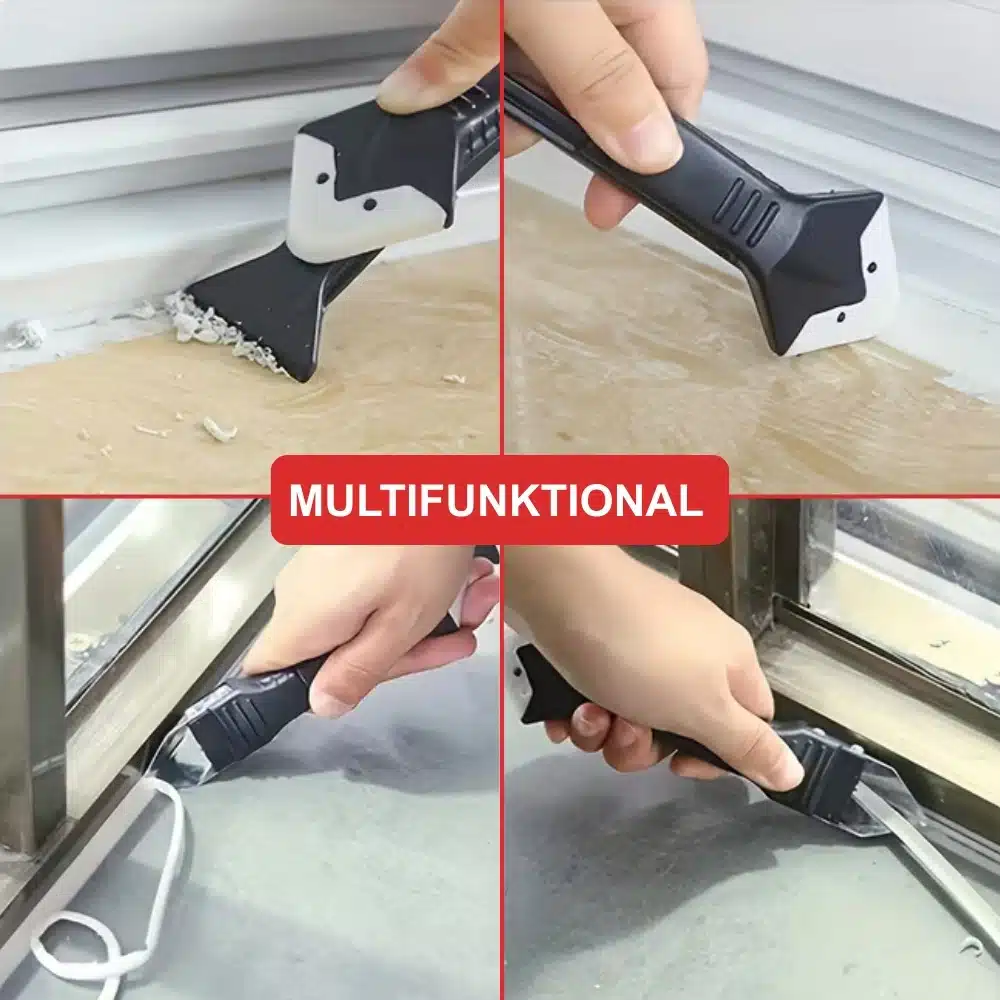 MULTIFUNKTIONAL