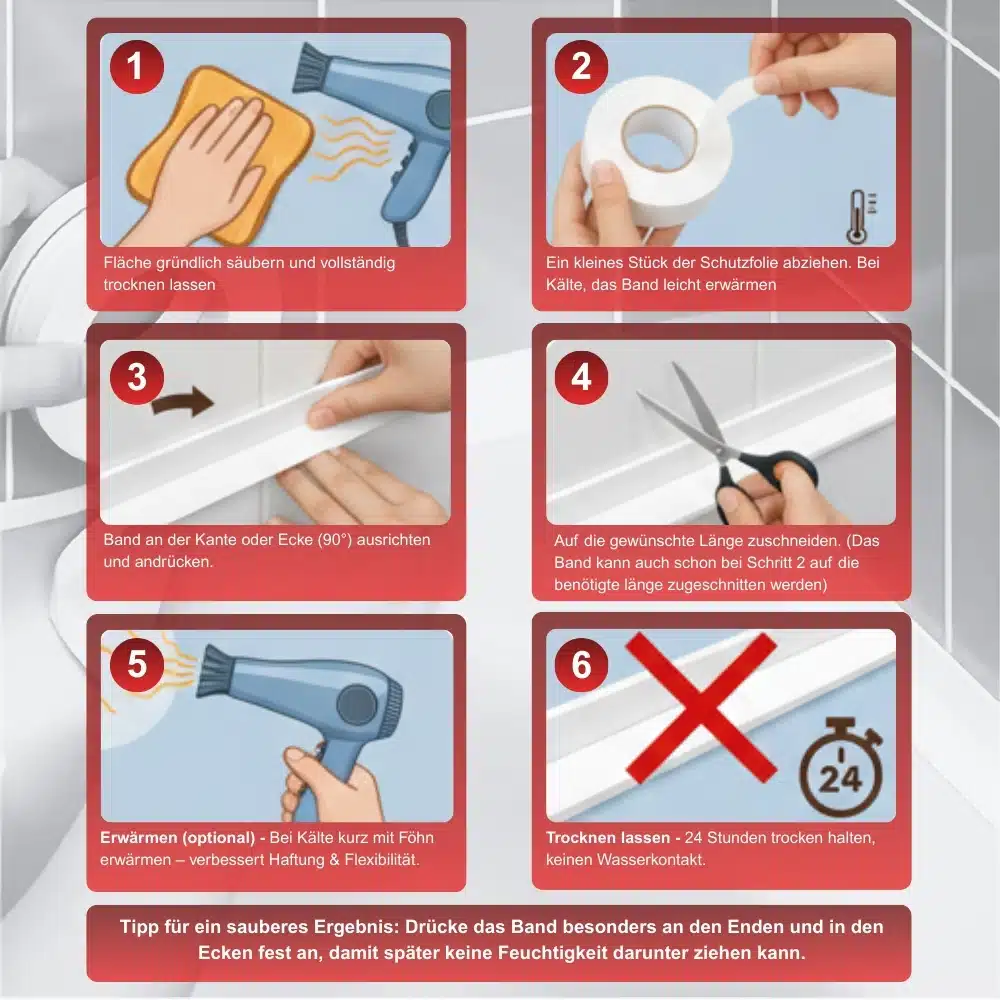 1

Fläche gründlich säubern und vollständig trocknen lassen

2

Ein kleines Stück der Schutzfolie abziehen. Bei Kälte, das Band leicht erwärmen

3

Band an der Kante oder Ecke (90°) ausrichten und andrücken.

4

Auf die gewünschte Länge zuschneiden. (Das Band kann auch schon bei Schritt 2 auf die benötigte länge zugeschnitten werden)

5

Erwärmen (optional) - Bei Kälte kurz mit Föhn erwärmen – verbessert Haftung & Flexibilität.

6

24

Trocknen lassen - 24 Stunden trocken halten, keinen Wasserkontakt.

Tipp für ein sauberes Ergebnis: Drücke das Band besonders an den Enden und in den Ecken fest an, damit später keine Feuchtigkeit darunter ziehen kann.