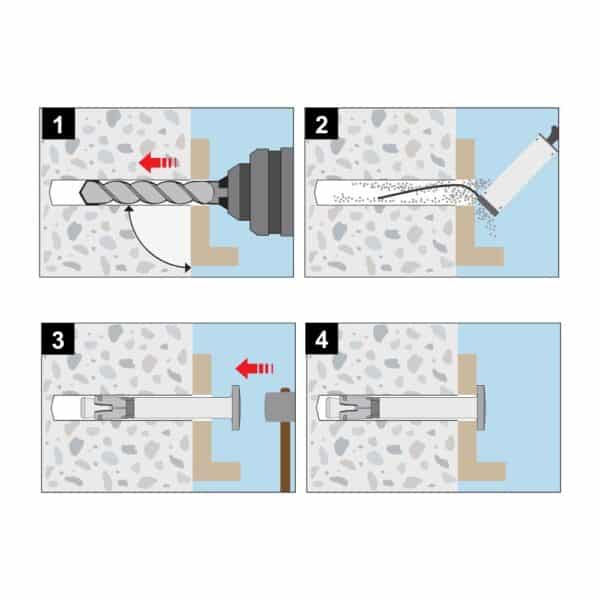 1

2

3

4