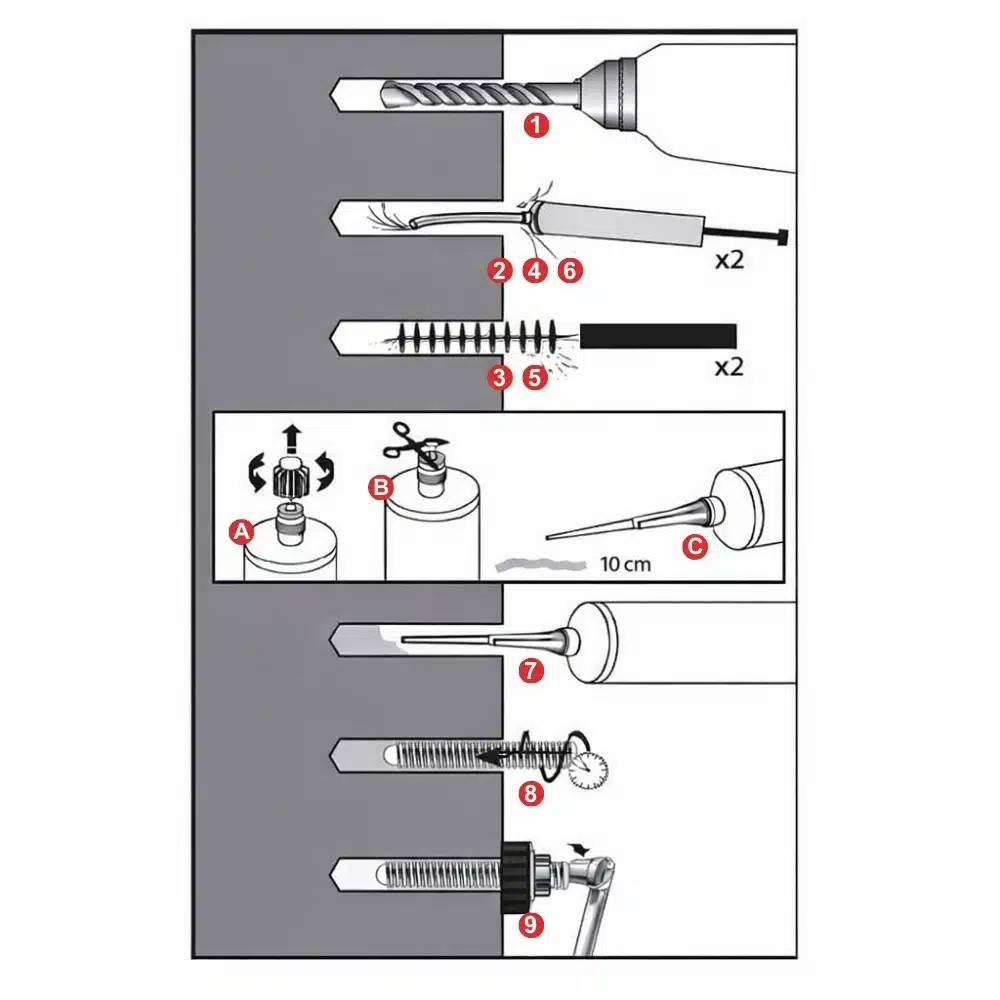 1

2 4 6
x2

3 5
x2

A

B

10 cm
C

7

8

9