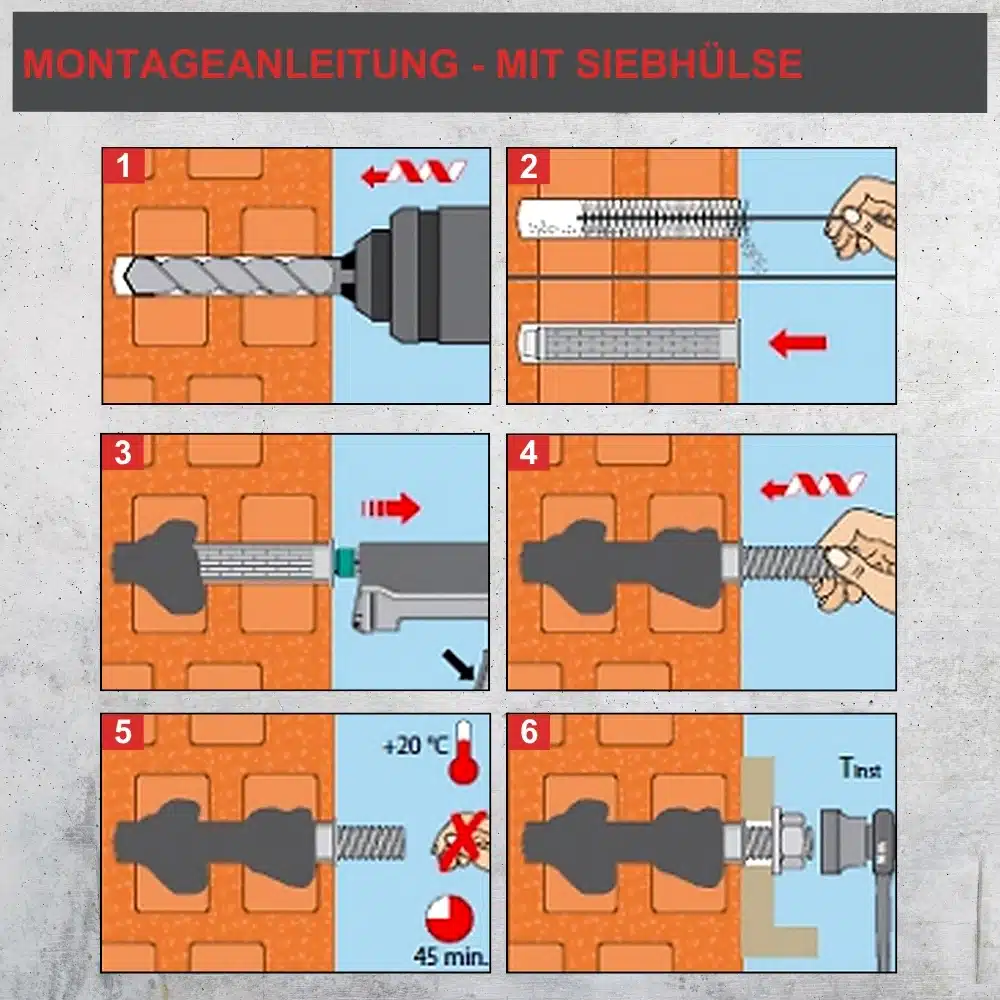 MONTAGEANLEITUNG - MIT SIEBHÜLSE

1

2

3

4

5

+20 °C

45 min.

6

$T_{inst}$