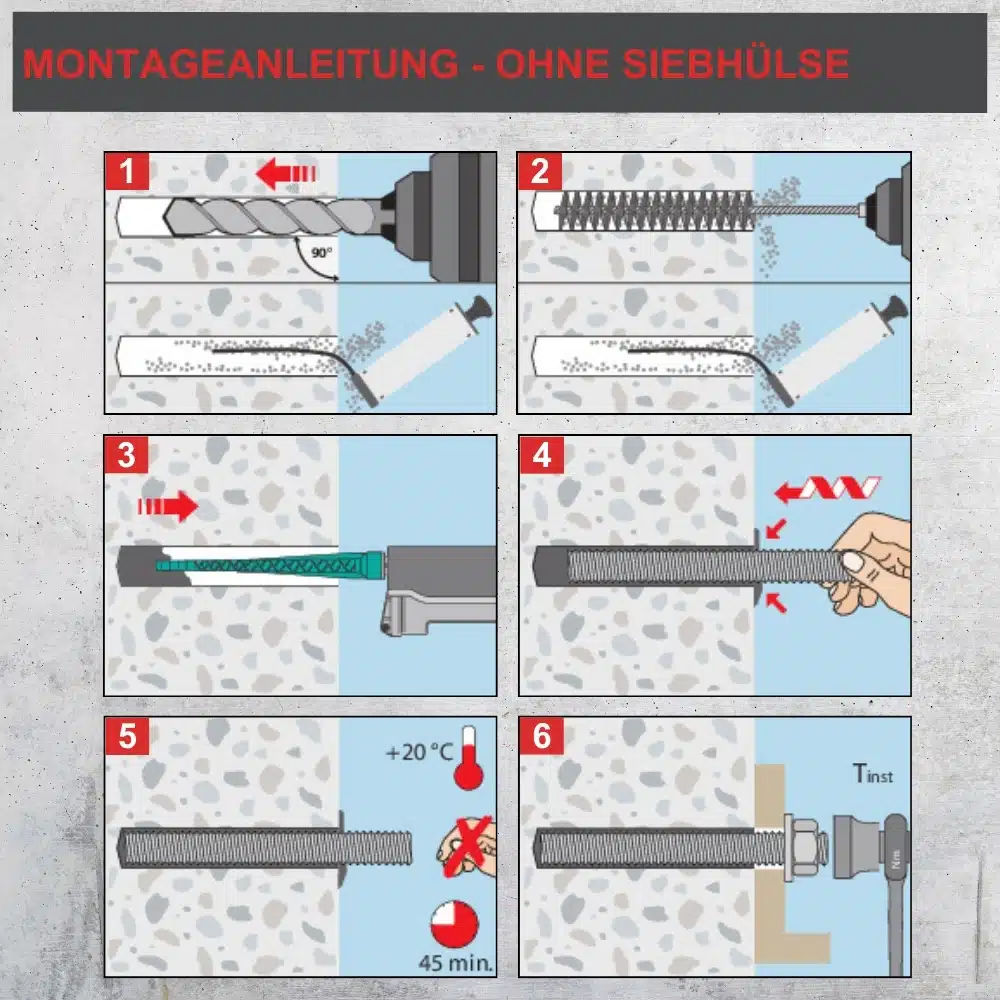 MONTAGEANLEITUNG - OHNE SIEBHÜLSE

1

90°

2

3

4

5

+20 °C

45 min.

6

$T_{inst}$

Nm