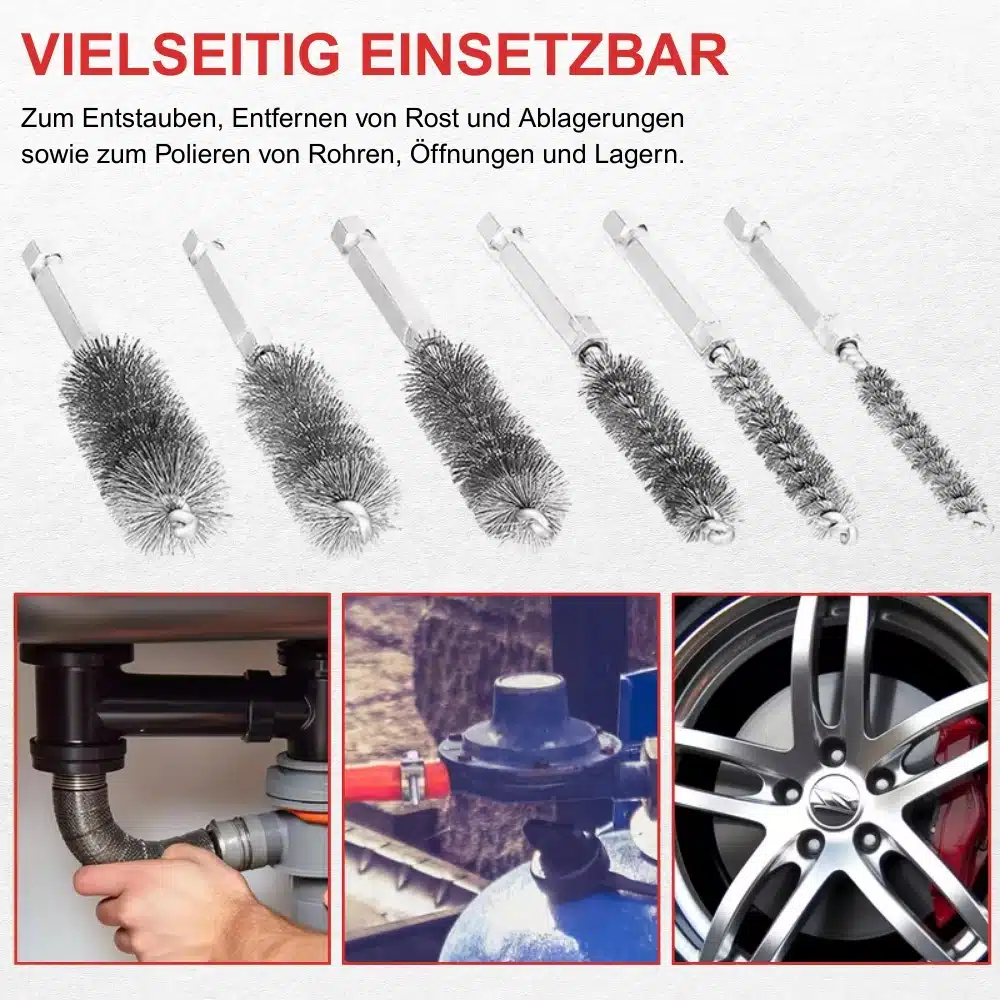 VIELSEITIG EINSETZBAR

Zum Entstauben, Entfernen von Rost und Ablagerungen sowie zum Polieren von Rohren, Öffnungen und Lagern.