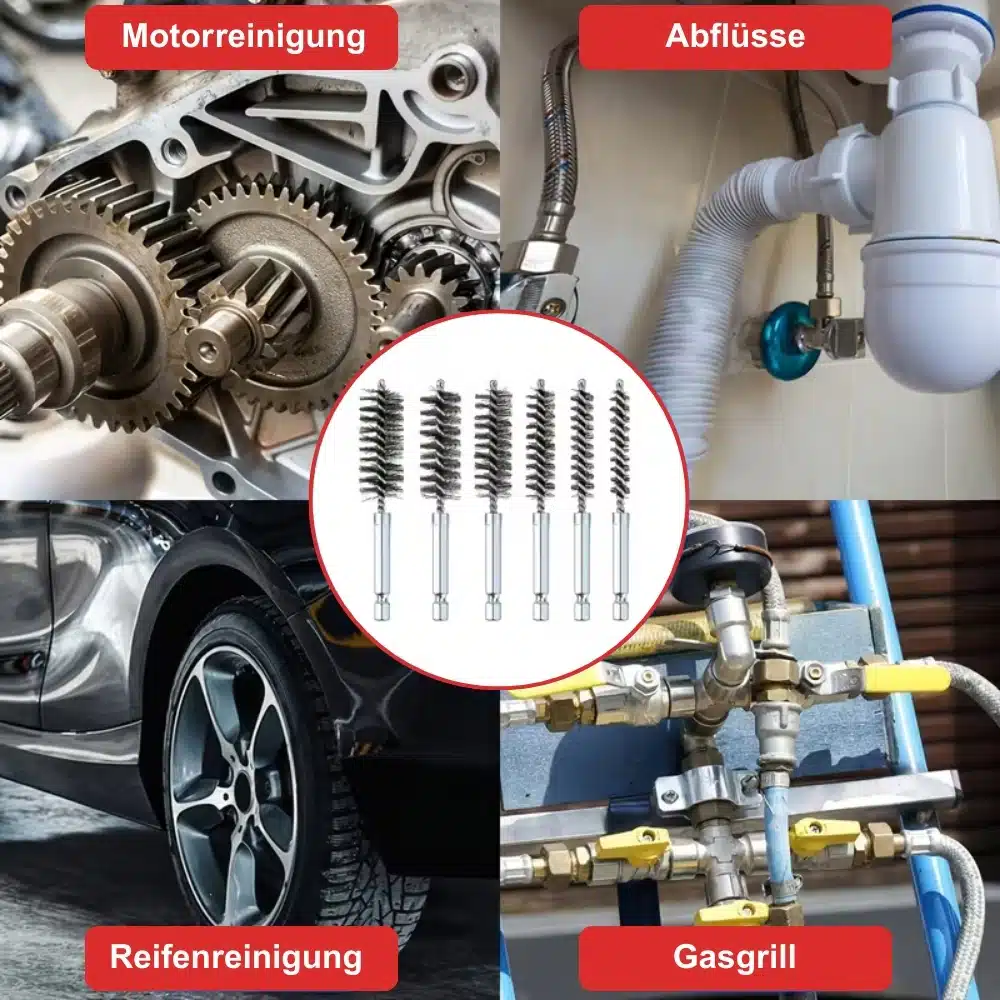 Motorreinigung

Abflüsse

Reifenreinigung

Gasgrill