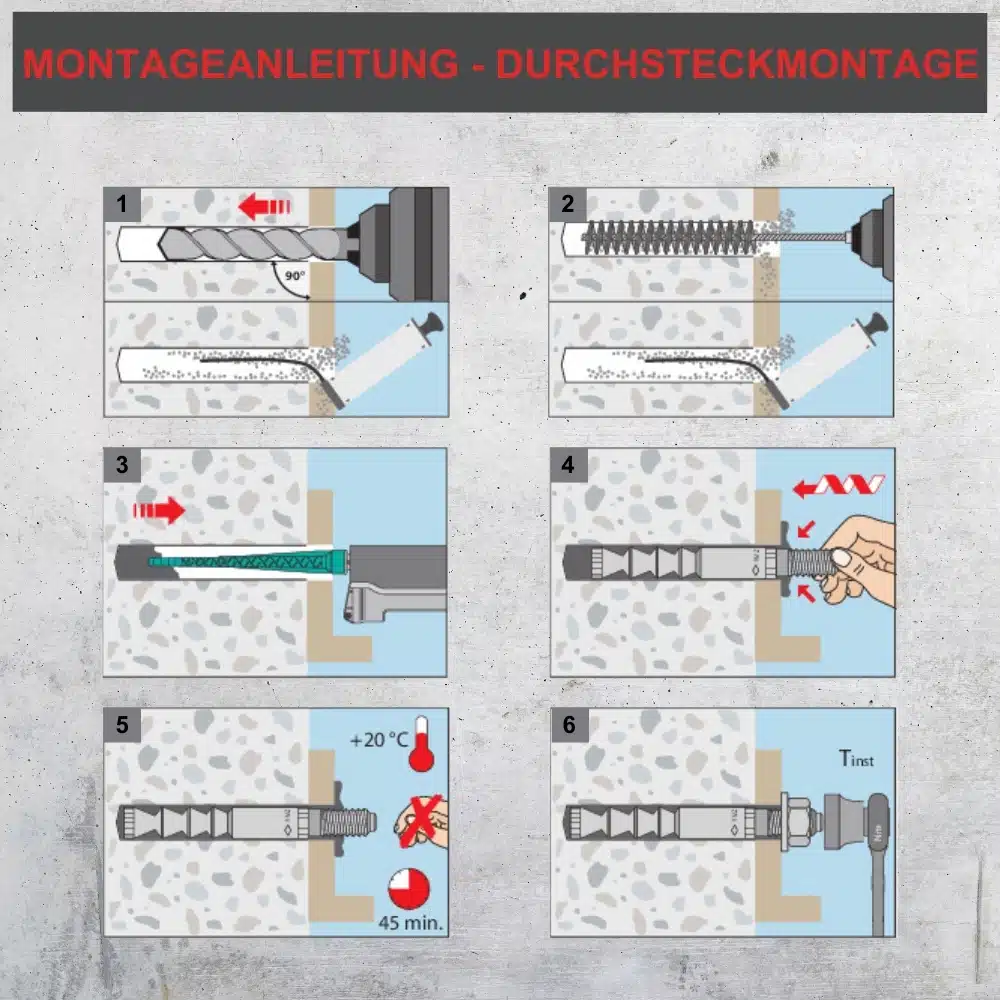 MONTAGEANLEITUNG - DURCHSTECKMONTAGE

1

90°

2

3

4

5

+20 °C

45 min.

6

$T_{inst}$

Nm